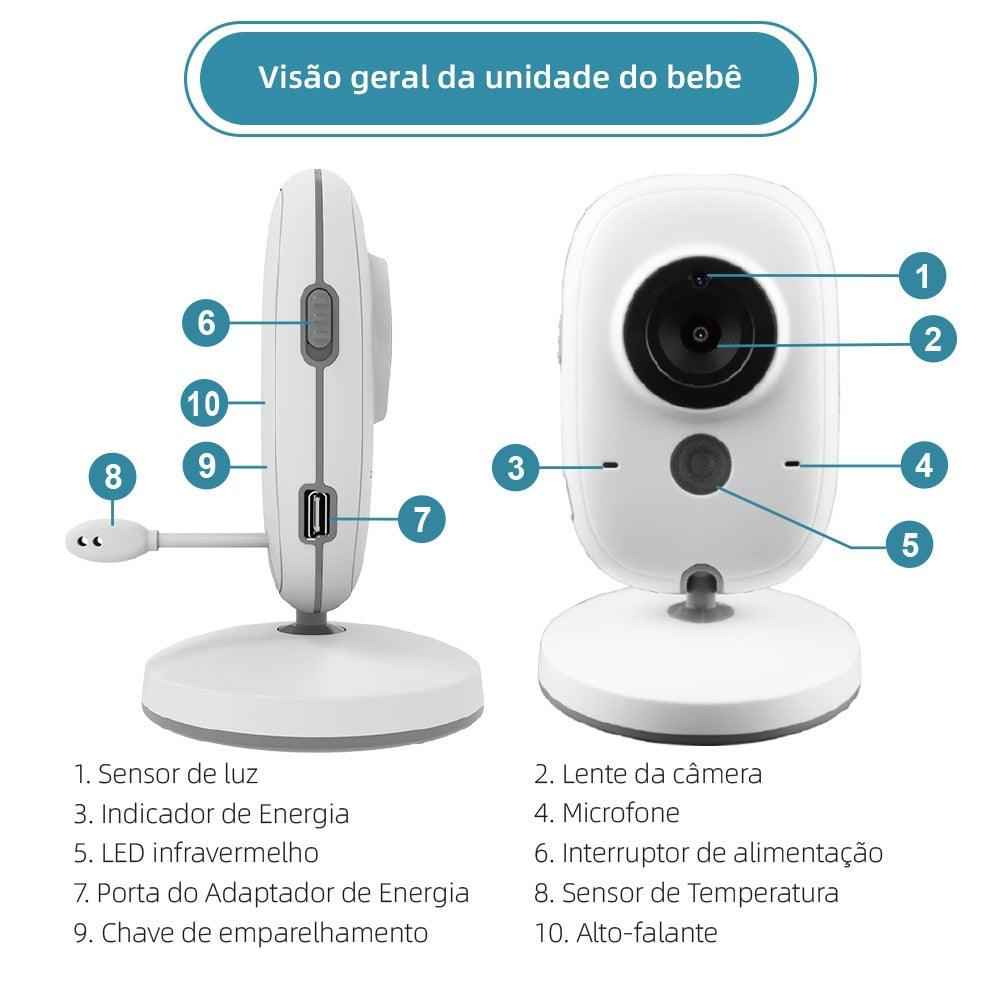 Visão geral da unidade do bebê

6
10
9
8
7
1
2
3
4
5

1. Sensor de luz
2. Lente da câmera
3. Indicador de Energia
4. Microfone
5. LED infravermelho
6. Interruptor de alimentação
7. Porta do Adaptador de Energia
8. Sensor de Temperatura
9. Chave de emparelhamento
10. Alto-falante